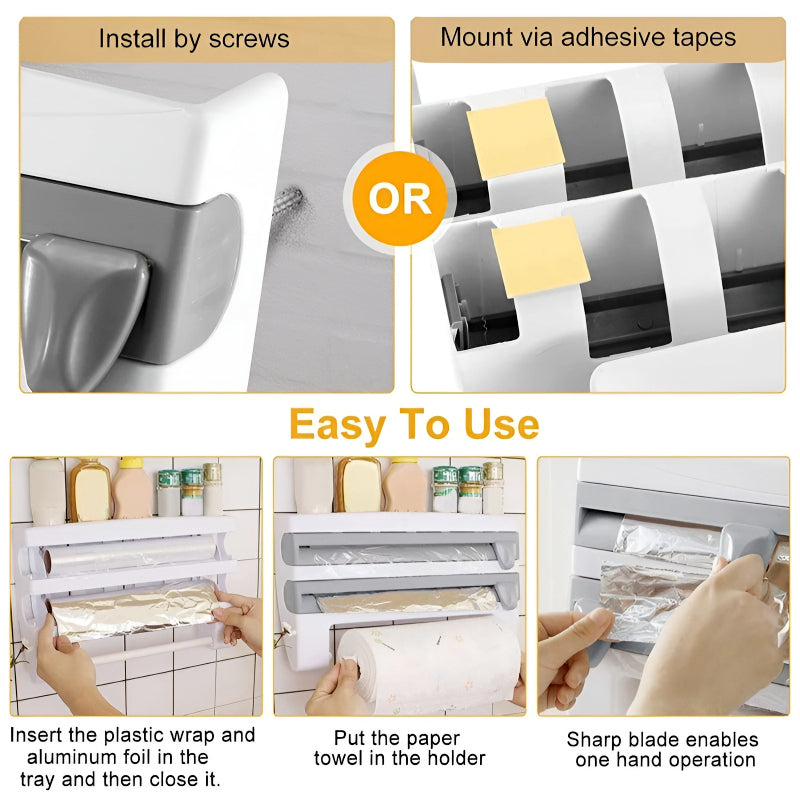 Install by screws

OR

Mount via adhesive tapes

Easy To Use

Insert the plastic wrap and aluminum foil in the tray and then close it.

Put the paper towel in the holder

Sharp blade enables one hand operation