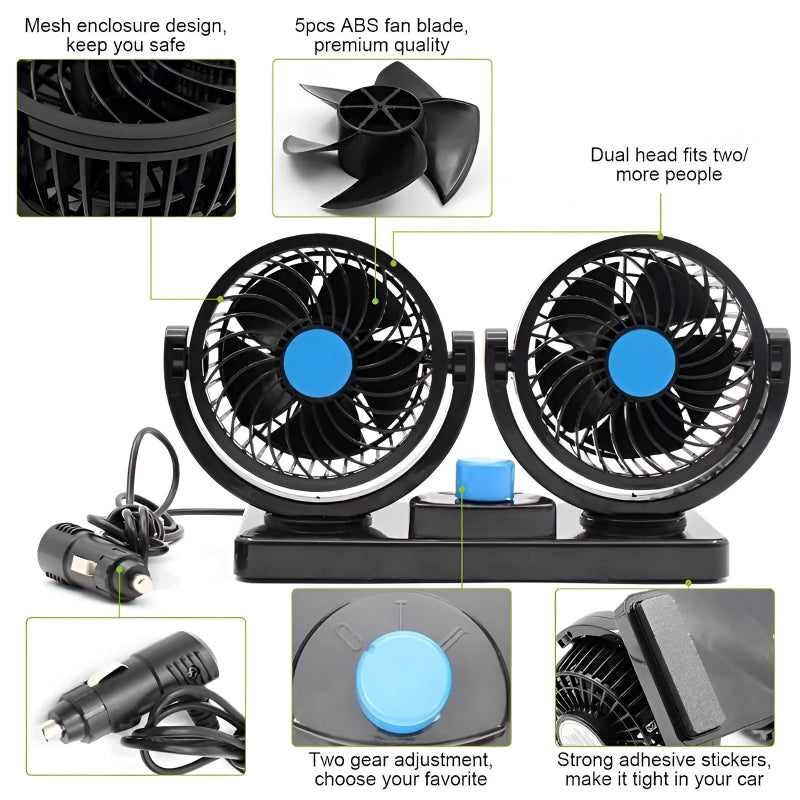 Mesh enclosure design, keep you safe

5pcs ABS fan blade, premium quality

Dual head fits two/ more people

Two gear adjustment, choose your favorite

Strong adhesive stickers, make it tight in your car